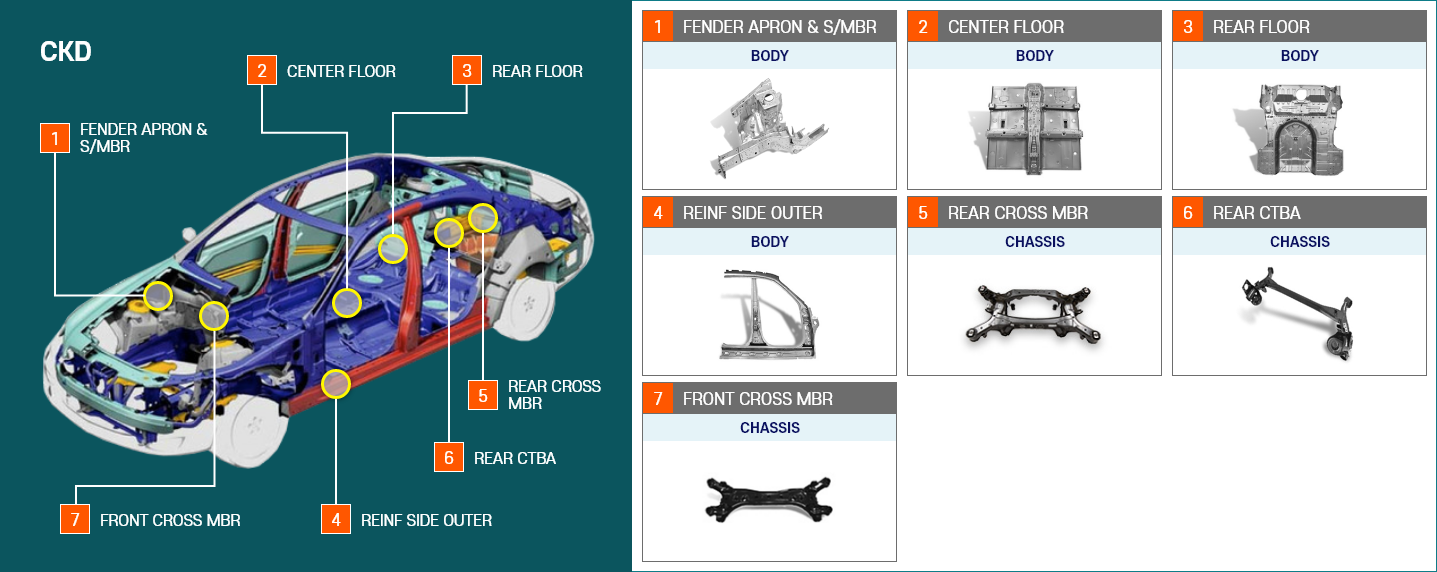 CKD

1 FENDER APRON & S/MBR

2 CENTER FLOOR

3 REAR FLOOR

5 REAR CROSS MBR

6 REAR CTBA

7 FRONT CROSS MBR

4 REINF SIDE OUTER

1 FENDER APRON & S/MBR
BODY

2 CENTER FLOOR
BODY

3 REAR FLOOR
BODY

4 REINF SIDE OUTER
BODY

5 REAR CROSS MBR
CHASSIS

6 REAR CTBA
CHASSIS

7 FRONT CROSS MBR
CHASSIS